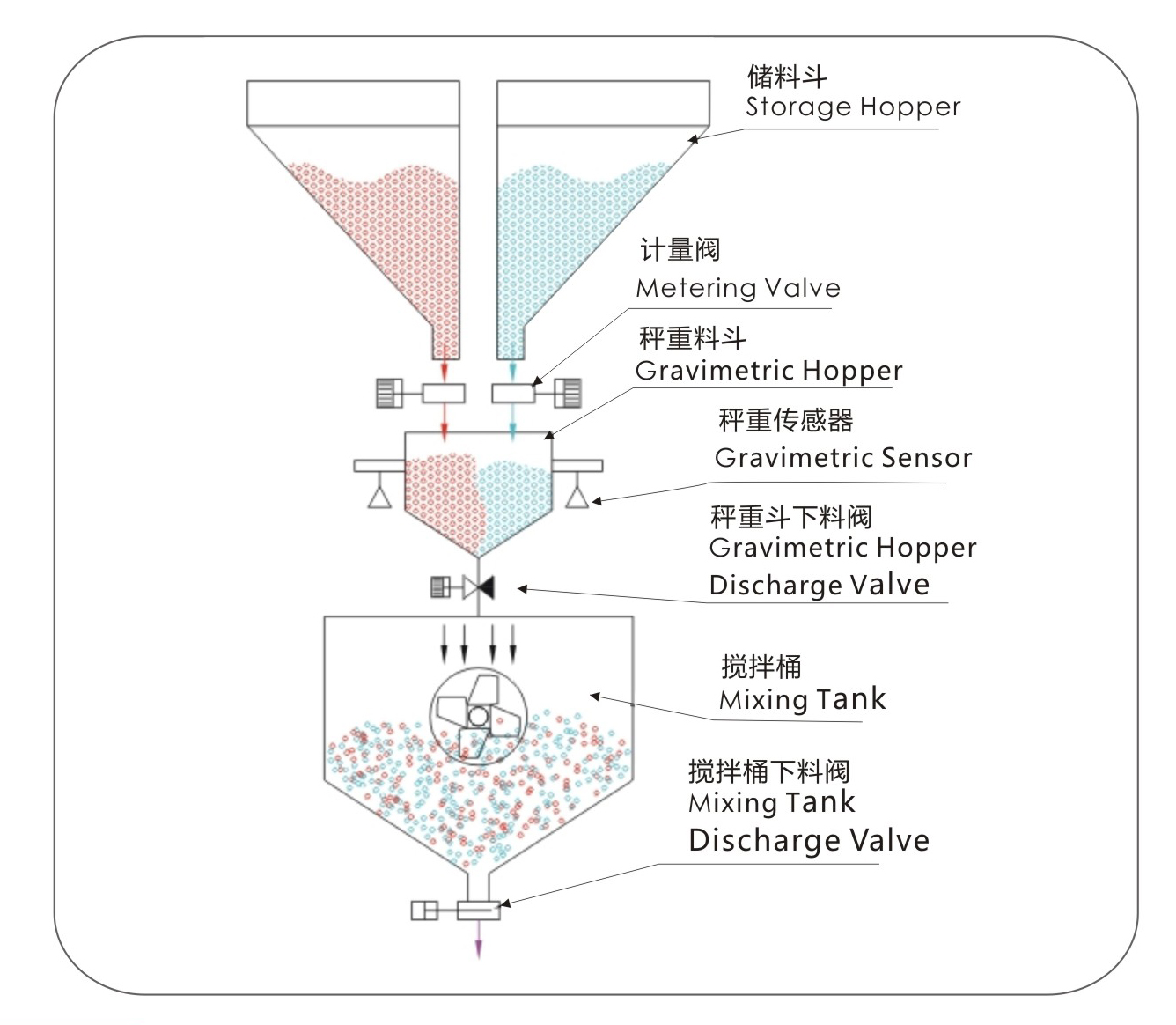 储料斗
Storage Hopper

计量阀
Metering Valve

秤重料斗
Gravimetric Hopper

秤重传感器
Gravimetric Sensor

秤重斗下料阀
Gravimetric Hopper
Discharge Valve

搅拌桶
Mixing Tank

搅拌桶下料阀
Mixing Tank
Discharge Valve